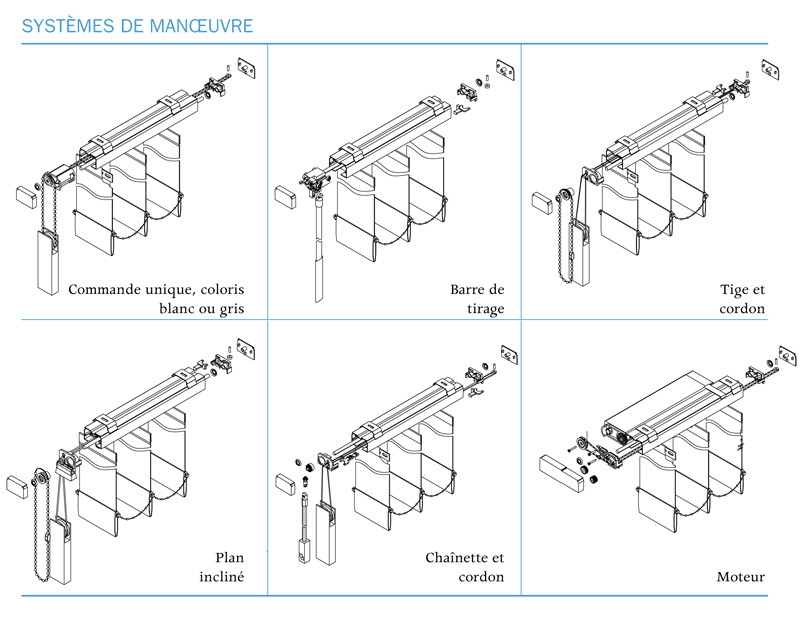 SYSTÈMES DE MANŒUVRE

Commande unique, coloris blanc ou gris

Barre de tirage

Tige et cordon

Plan incliné

Chaînette et cordon

Moteur