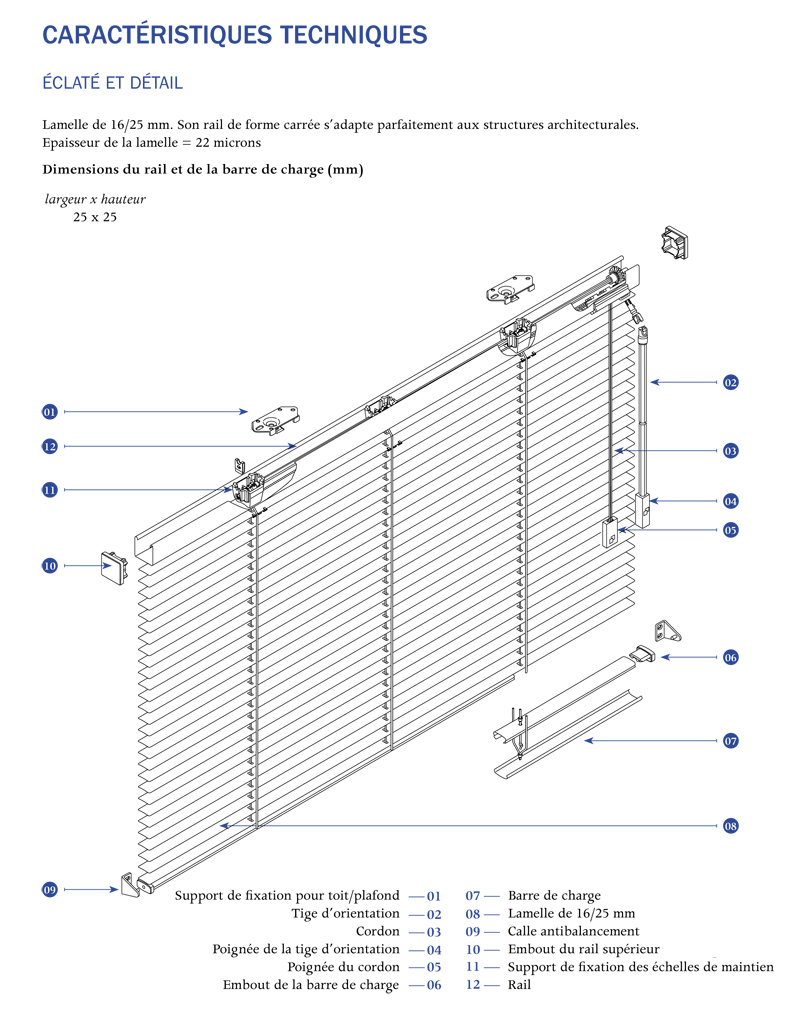 CARACTÉRISTIQUES TECHNIQUES

ÉCLATÉ ET DÉTAIL

Lamelle de 16/25 mm. Son rail de forme carrée s'adapte parfaitement aux structures architecturales.
Epaisseur de la lamelle = 22 microns

Dimensions du rail et de la barre de charge (mm)

largeur x hauteur
25 x 25

01
12
11
10
09
02
03
04
05
06
07
08

Support de fixation pour toit/plafond — 01
Tige d'orientation — 02
Cordon — 03
Poignée de la tige d'orientation — 04
Poignée du cordon — 05
Embout de la barre de charge — 06

07 — Barre de charge
08 — Lamelle de 16/25 mm
09 — Calle antibalancement
10 — Embout du rail supérieur
11 — Support de fixation des échelles de maintien
12 — Rail